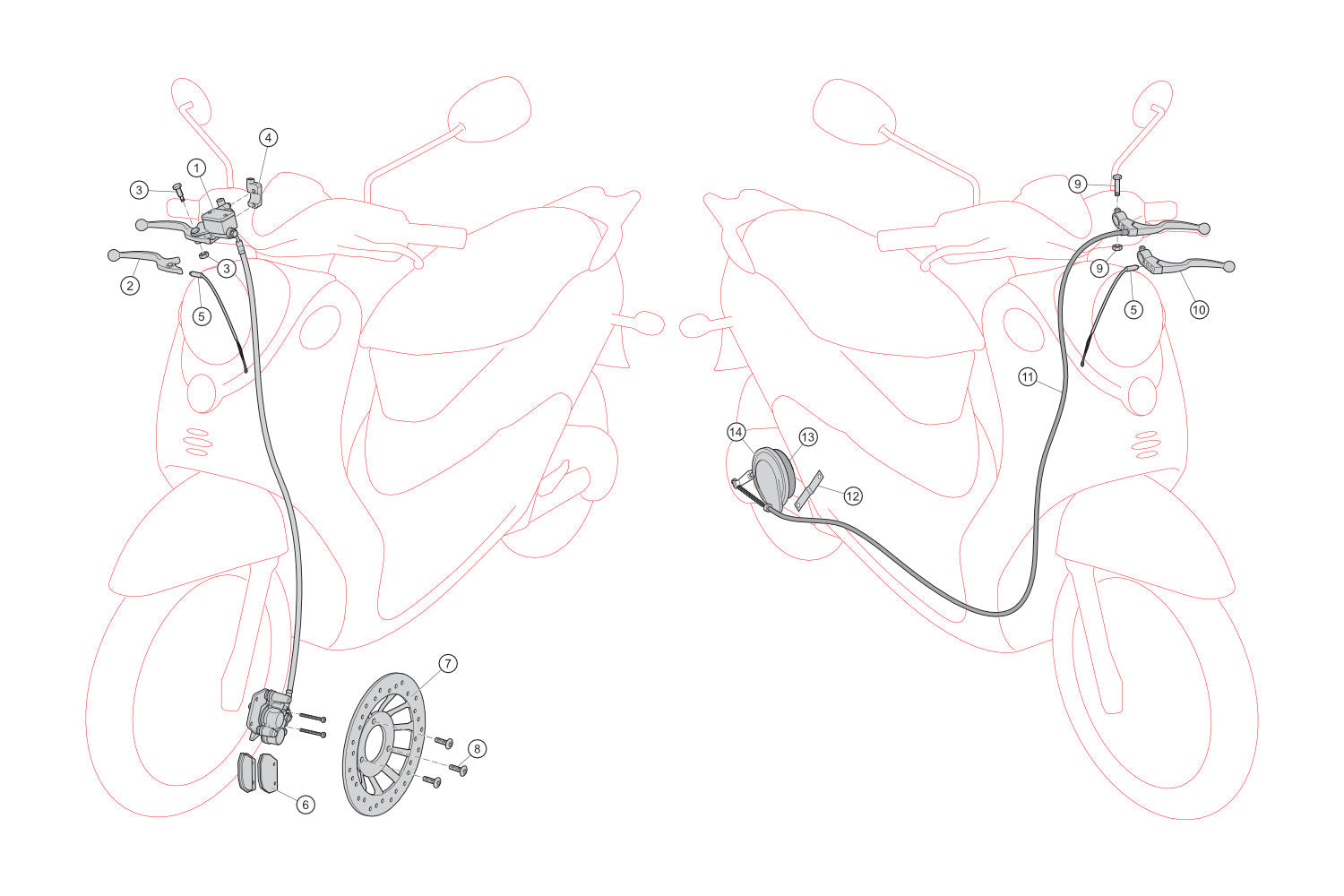 4
1
3
3
2
5
7
8
6
9
9
5
10
11
14
13
12