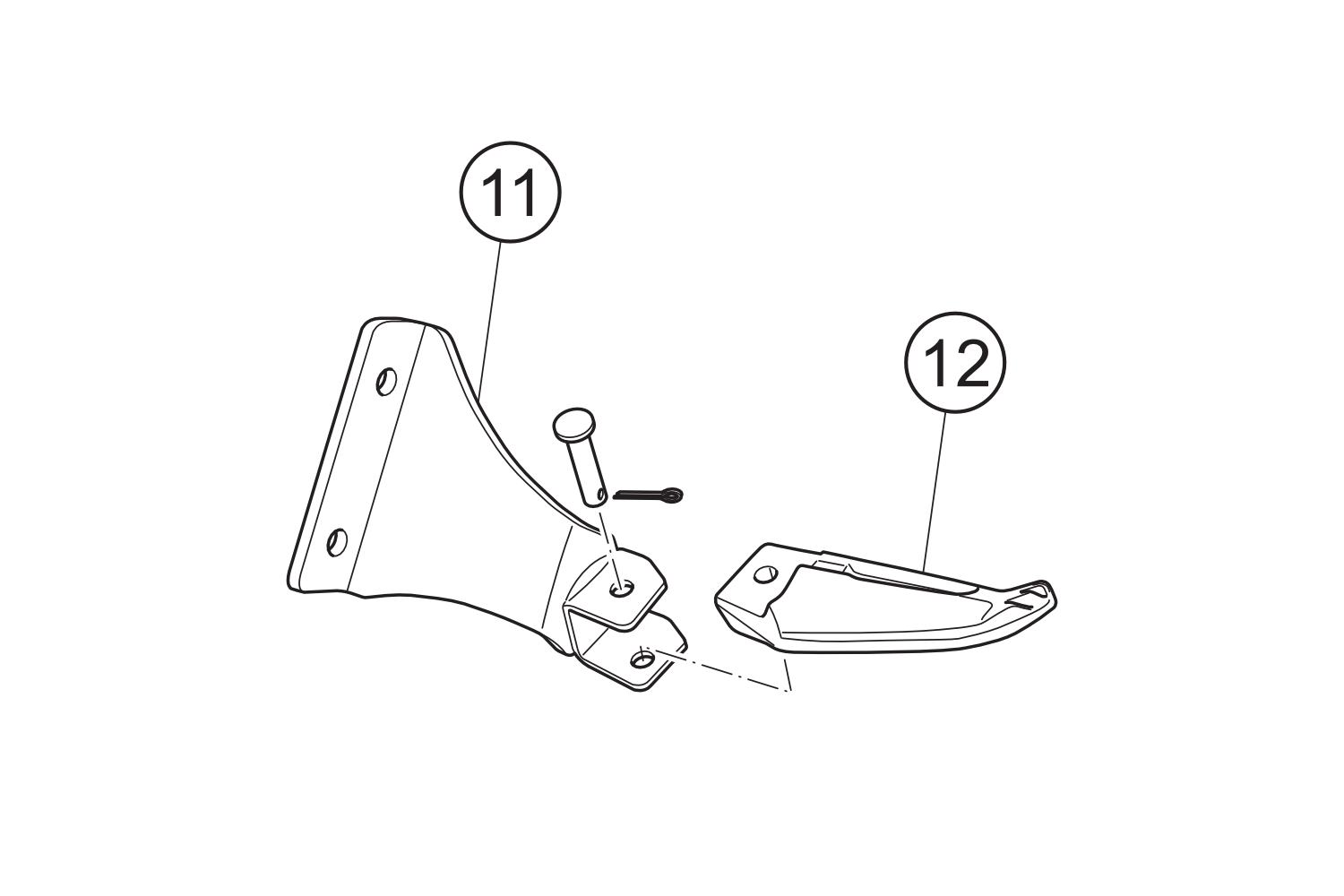 11

12