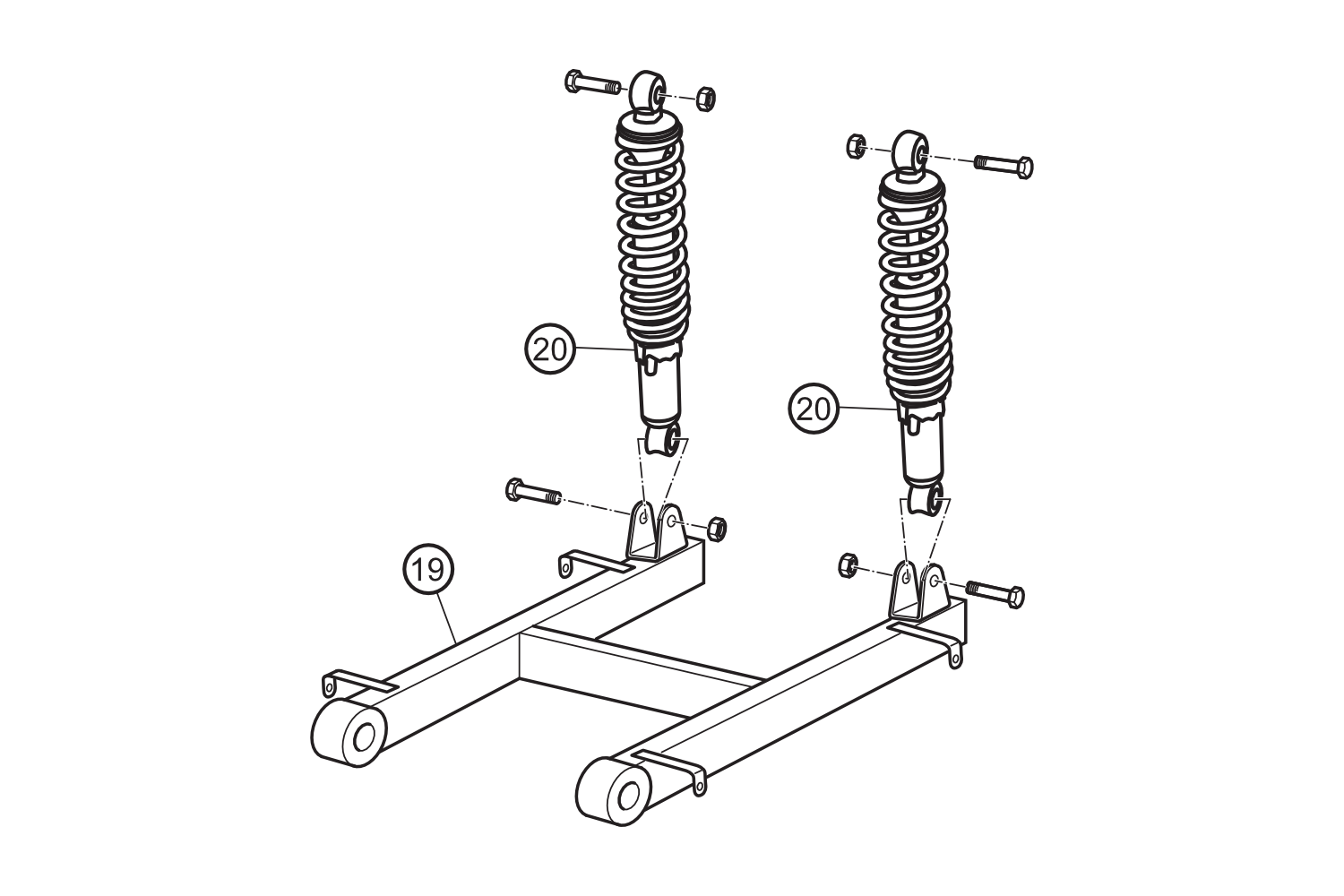 20

20

19