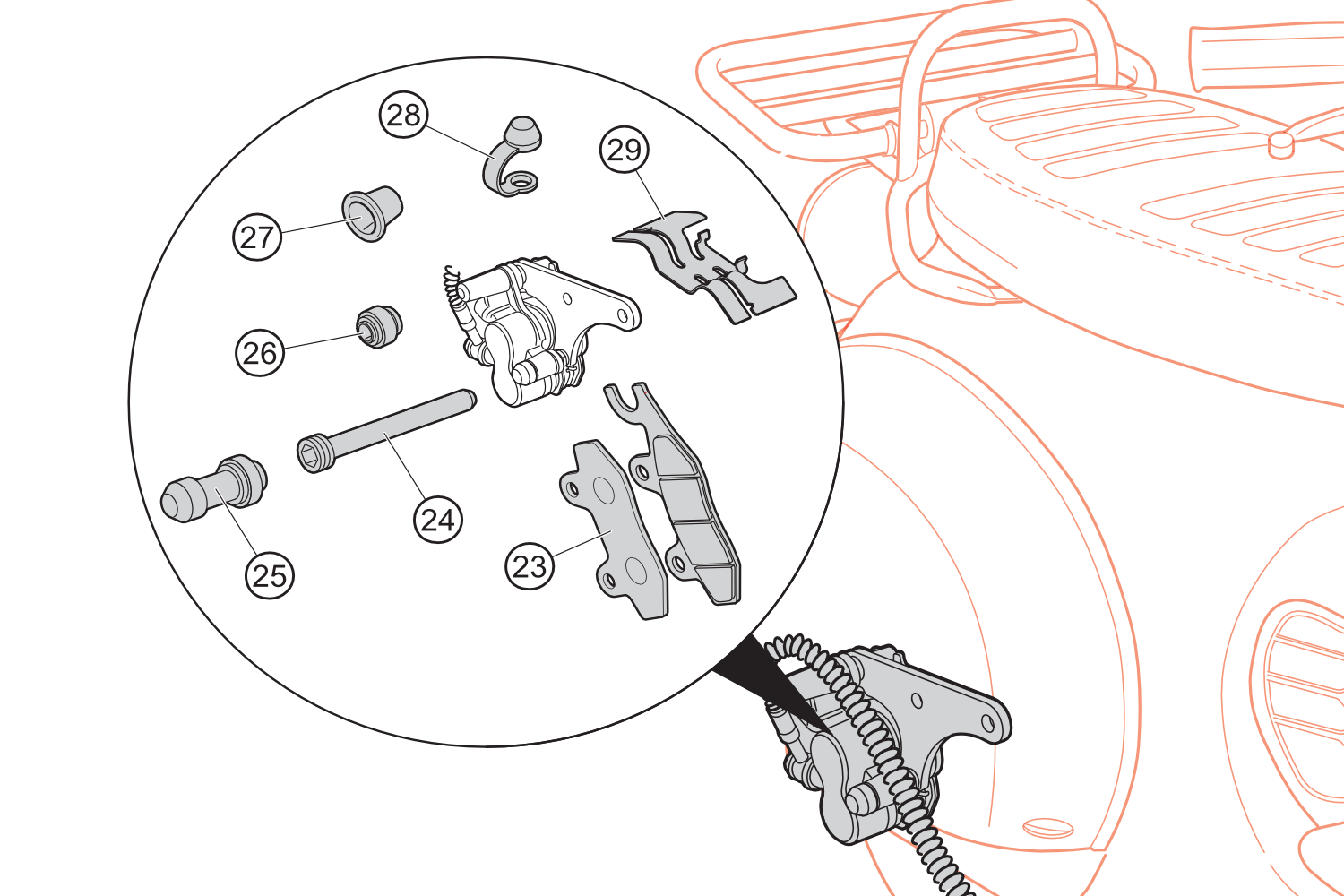 28
29
27
26
24
25
23