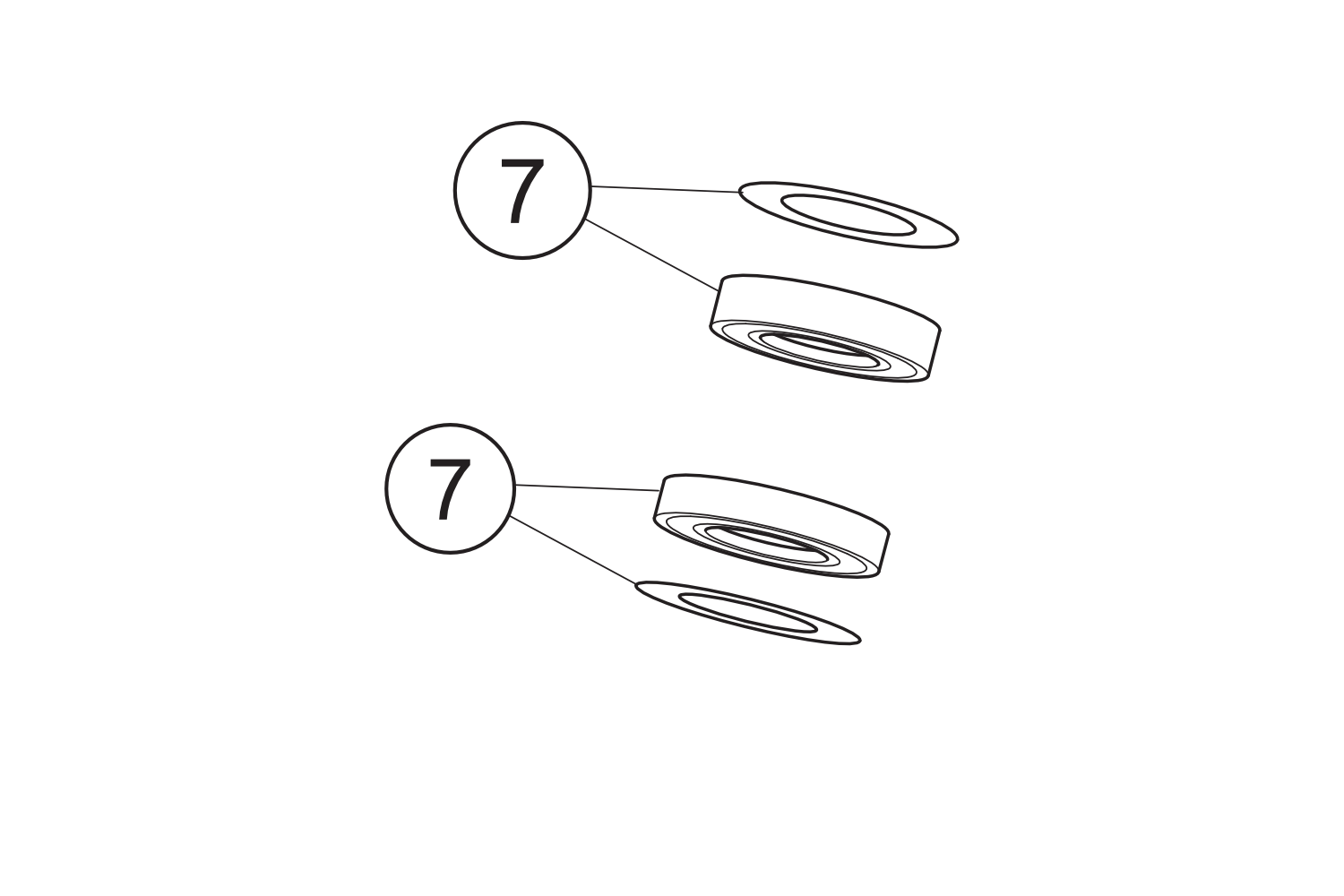 7

7