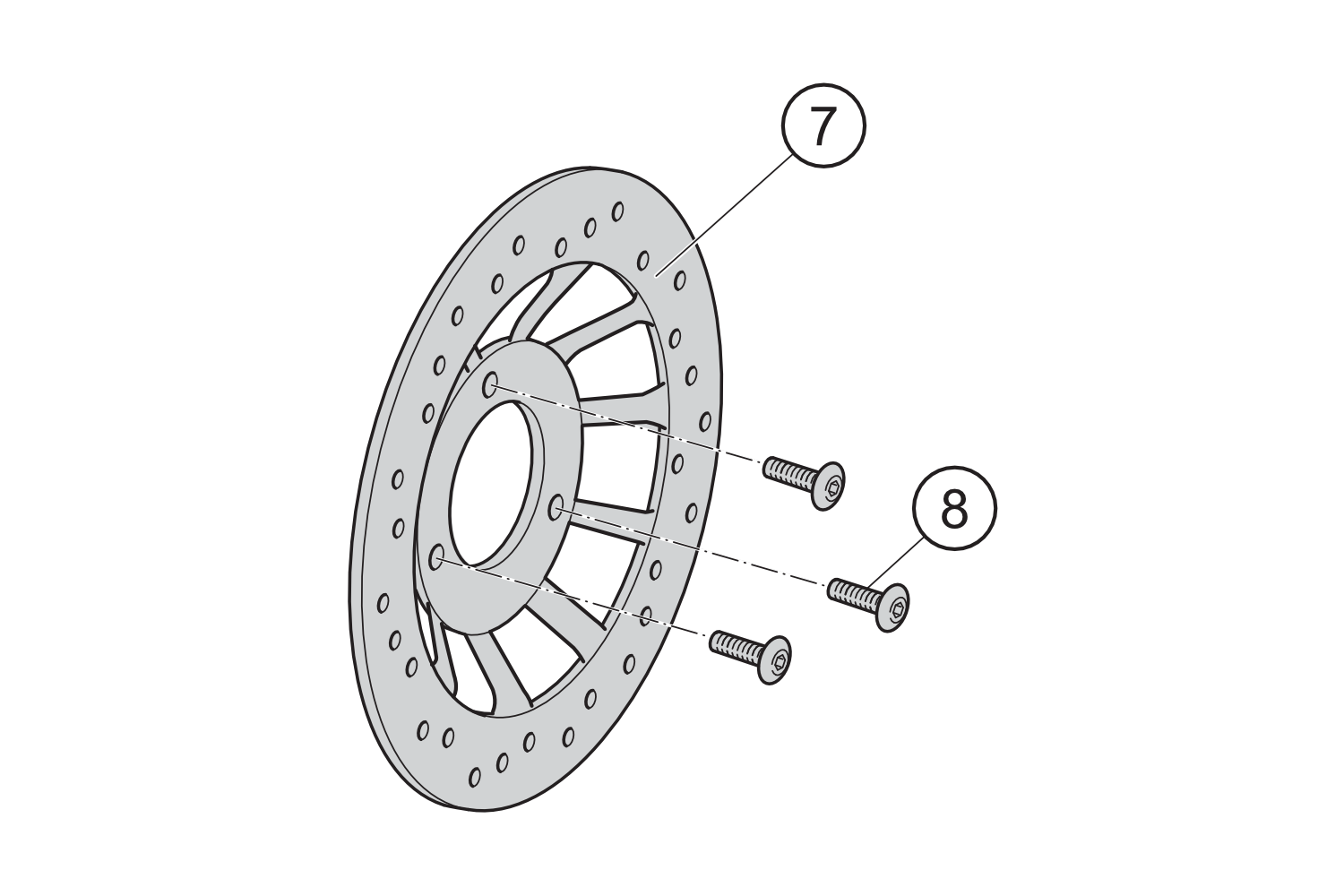 7
8