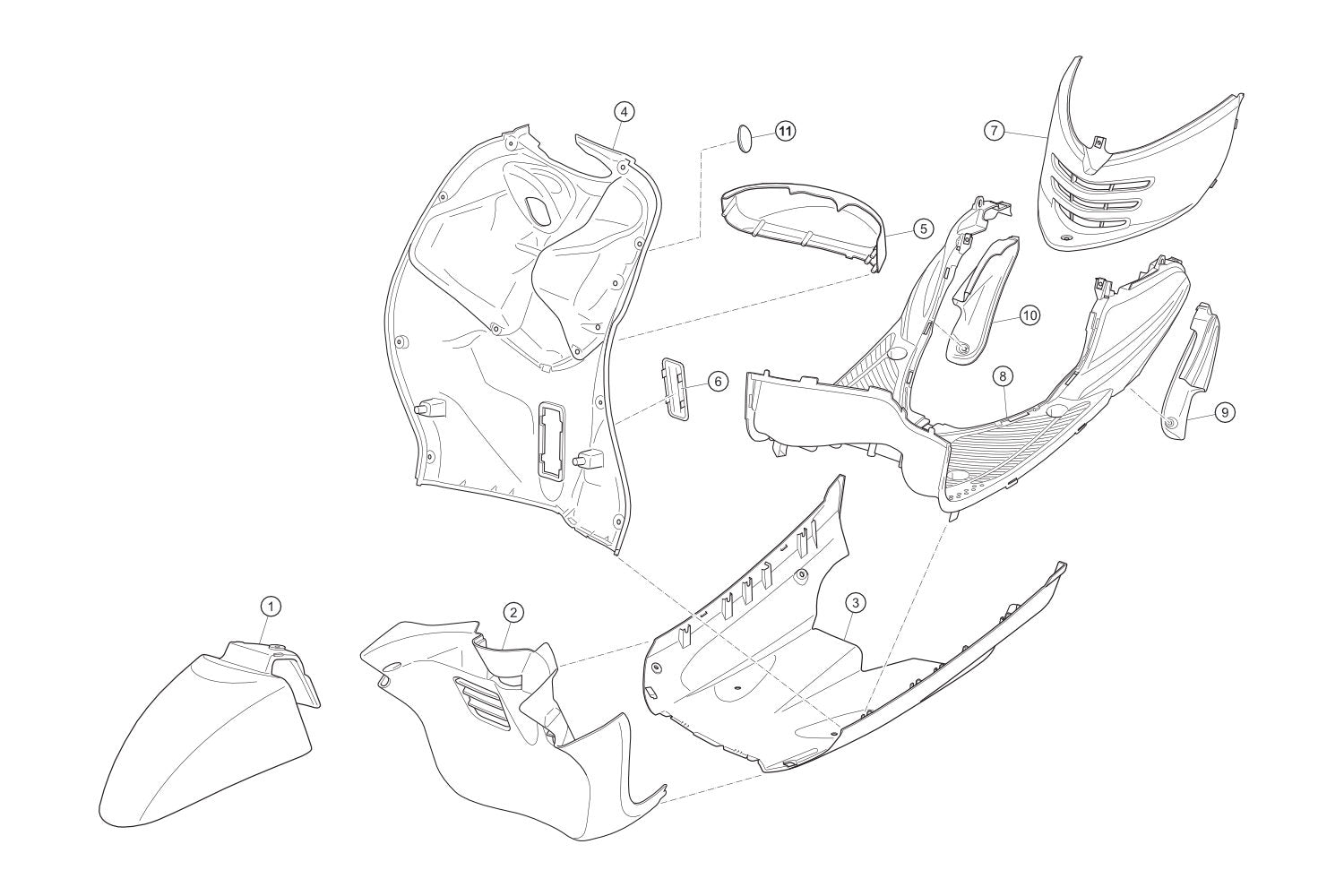 4
11
7
5
10
6
8
9
1
2
3